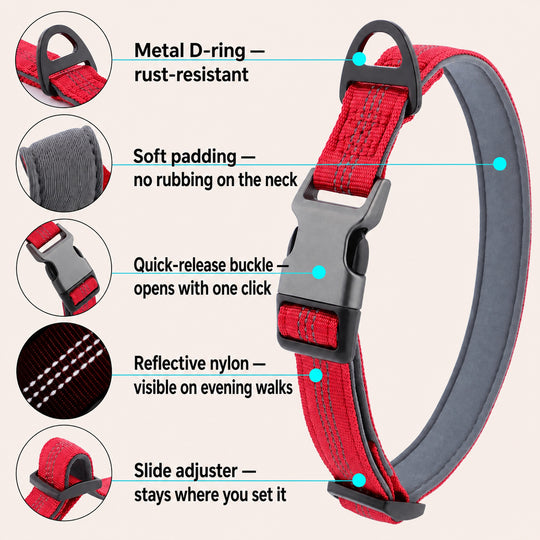 Metal D-ring — rust-resistant

Soft padding — no rubbing on the neck

Quick-release buckle — opens with one click

Reflective nylon — visible on evening walks

Slide adjuster — stays where you set it